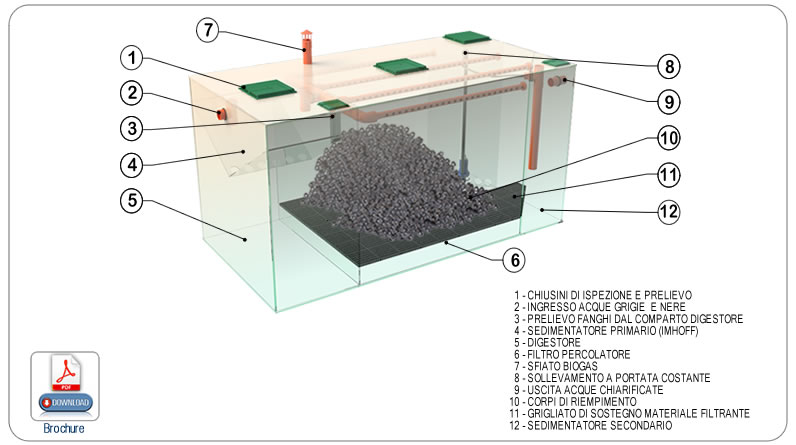 7
1
2
3
4
5
8
9
10
11
12
6

1 - CHIUSINI DI ISPEZIONE E PRELIEVO
2 - INGRESSO ACQUE GRIGIE E NERE
3 - PRELIEVO FANGHI DAL COMPARTO DIGESTORE
4 - SEDIMENTATORE PRIMARIO (IMHOFF)
5 - DIGESTORE
6 - FILTRO PERCOLATORE
7 - SFIATO BIOGAS
8 - SOLLEVAMENTO A PORTATA COSTANTE
9 - USCITA ACQUE CHIARIFICATE
10 - CORPI DI RIEMPIMENTO
11 - GRIGLIATO DI SOSTEGNO MATERIALE FILTRANTE
12 - SEDIMENTATORE SECONDARIO

PDF
DOWNLOAD
Brochure