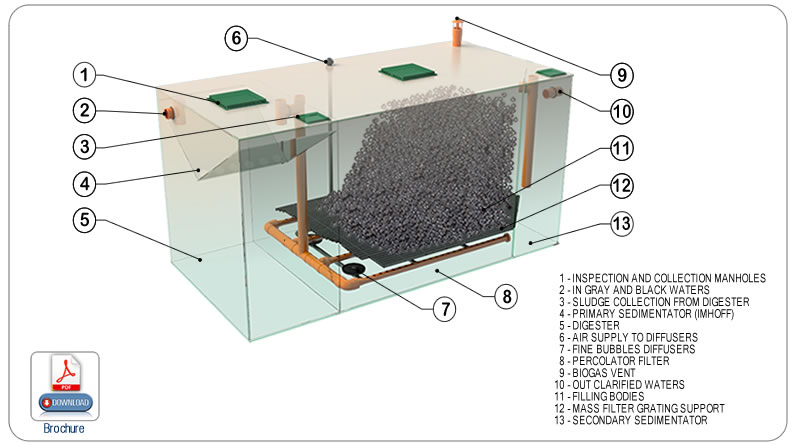 6

9

1

2

10

3

11

4

12

5

13

7

8

1 - INSPECTION AND COLLECTION MANHOLES
2 - IN GRAY AND BLACK WATERS
3 - SLUDGE COLLECTION FROM DIGESTER
4 - PRIMARY SEDIMENTATOR (IMHOFF)
5 - DIGESTER
6 - AIR SUPPLY TO DIFFUSERS
7 - FINE BUBBLES DIFFUSERS
8 - PERCOLATOR FILTER
9 - BIOGAS VENT
10 - OUT CLARIFIED WATERS
11 - FILLING BODIES
12 - MASS FILTER GRATING SUPPORT
13 - SECONDARY SEDIMENTATOR

PDF
DOWNLOAD
Brochure