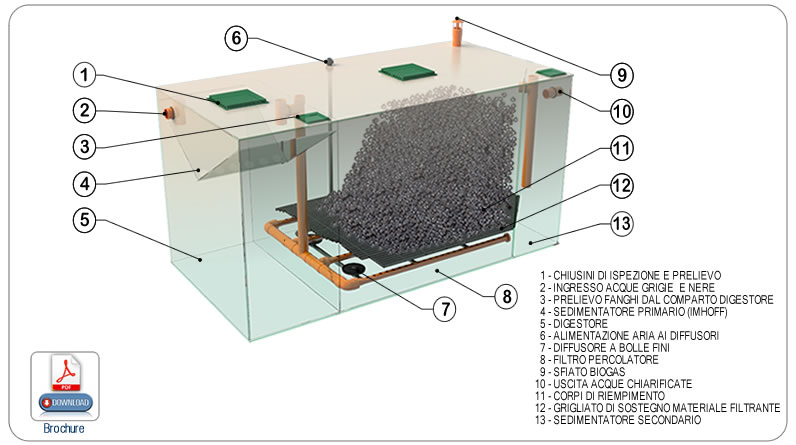 6
9
1
2
10
3
11
4
12
5
13
7
8

1 - CHIUSINI DI ISPEZIONE E PRELIEVO
2 - INGRESSO ACQUE GRIGIE E NERE
3 - PRELIEVO FANGHI DAL COMPARTO DIGESTORE
4 - SEDIMENTATORE PRIMARIO (IMHOFF)
5 - DIGESTORE
6 - ALIMENTAZIONE ARIA AI DIFFUSORI
7 - DIFFUSORE A BOLLE FINI
8 - FILTRO PERCOLATORE
9 - SFIATO BIOGAS
10 - USCITA ACQUE CHIARIFICATE
11 - CORPI DI RIEMPIMENTO
12 - GRIGLIATO DI SOSTEGNO MATERIALE FILTRANTE
13 - SEDIMENTATORE SECONDARIO

PDF
DOWNLOAD
Brochure