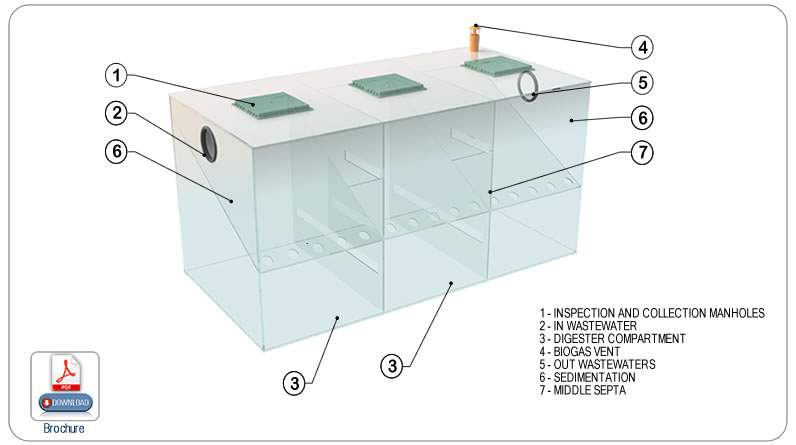 1
2
6
4
5
6
7
3
3

1 - INSPECTION AND COLLECTION MANHOLES
2 - IN WASTEWATER
3 - DIGESTER COMPARTMENT
4 - BIOGAS VENT
5 - OUT WASTEWATERS
6 - SEDIMENTATION
7 - MIDDLE SEPTA

PDF
DOWNLOAD
Brochure