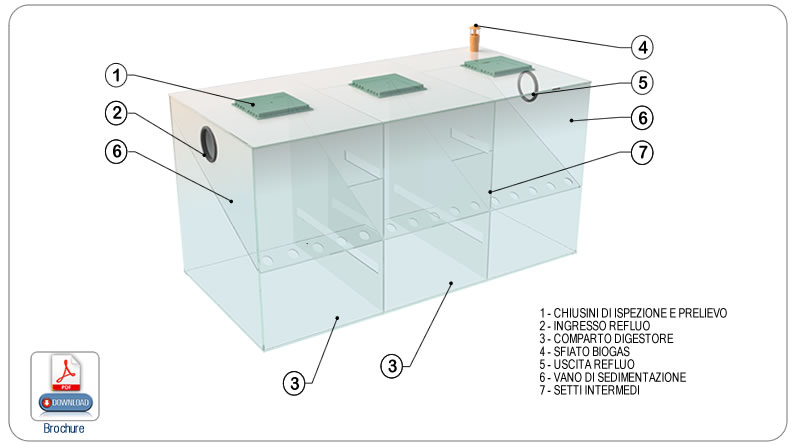 1
2
6
4
5
6
7
3
3

1 - CHIUSINI DI ISPEZIONE E PRELIEVO
2 - INGRESSO REFLUO
3 - COMPARTO DIGESTORE
4 - SFIATO BIOGAS
5 - USCITA REFLUO
6 - VANO DI SEDIMENTAZIONE
7 - SETTI INTERMEDI

PDF
DOWNLOAD
Brochure