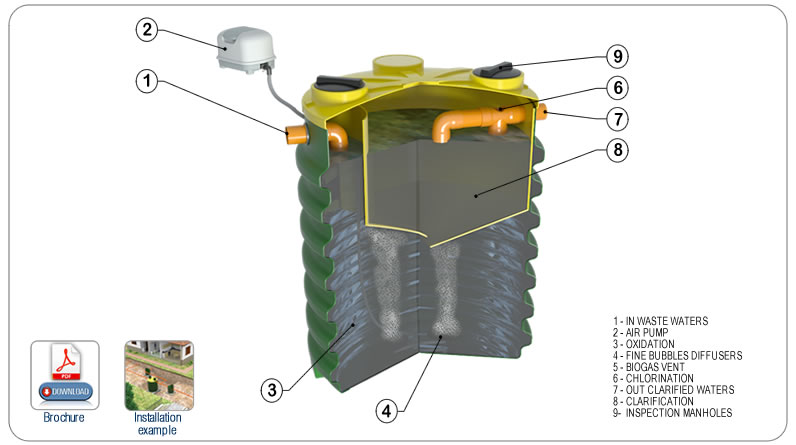 2
1
9
6
7
8
3
4

1 - IN WASTE WATERS
2 - AIR PUMP
3 - OXIDATION
4 - FINE BUBBLES DIFFUSERS
5 - BIOGAS VENT
6 - CHLORINATION
7 - OUT CLARIFIED WATERS
8 - CLARIFICATION
9- INSPECTION MANHOLES

PDF
DOWNLOAD
Brochure

Installation example