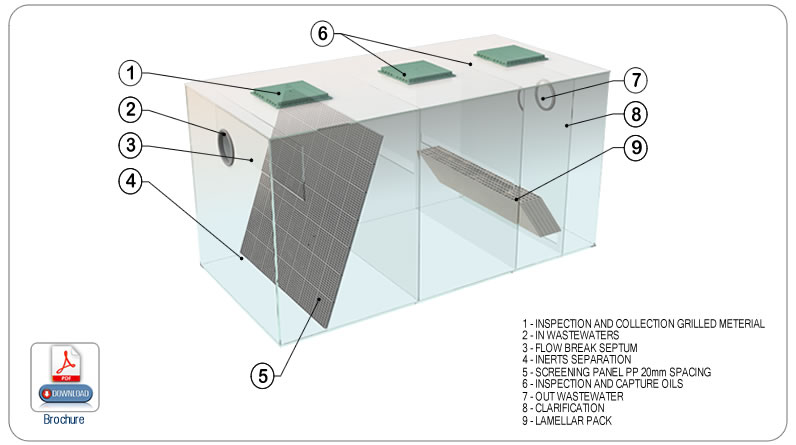 6
1
7
2
8
3
9
4
5

1 - INSPECTION AND COLLECTION GRILLED METERIAL
2 - IN WASTEWATERS
3 - FLOW BREAK SEPTUM
4 - INERTS SEPARATION
5 - SCREENING PANEL PP 20mm SPACING
6 - INSPECTION AND CAPTURE OILS
7 - OUT WASTEWATER
8 - CLARIFICATION
9 - LAMELLAR PACK

PDF
DOWNLOAD
Brochure