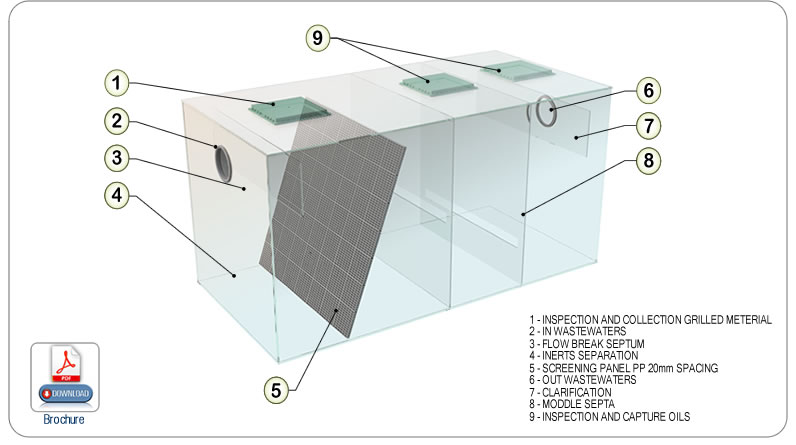 9
1
6
2
7
3
8
4
5

1 - INSPECTION AND COLLECTION GRILLED METERIAL
2 - IN WASTEWATERS
3 - FLOW BREAK SEPTUM
4 - INERTS SEPARATION
5 - SCREENING PANEL PP 20mm SPACING
6 - OUT WASTEWATERS
7 - CLARIFICATION
8 - MODDLE SEPTA
9 - INSPECTION AND CAPTURE OILS

PDF
DOWNLOAD
Brochure