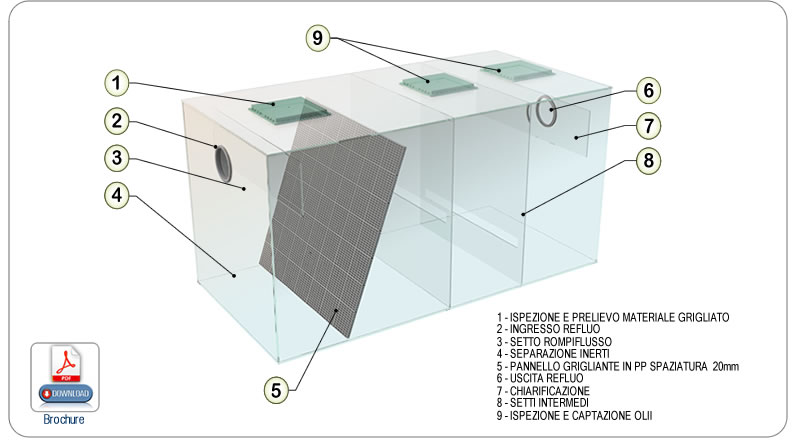 9

1

6

2

7

3

8

4

5

1 - ISPEZIONE E PRELIEVO MATERIALE GRIGLIATO
2 - INGRESSO REFLUO
3 - SETTO ROMPIFLUSSO
4 - SEPARAZIONE INERTI
5 - PANNELLO GRIGLIANTE IN PP SPAZIATURA 20mm
6 - USCITA REFLUO
7 - CHIARIFICAZIONE
8 - SETTI INTERMEDI
9 - ISPEZIONE E CAPTAZIONE OLII

PDF
DOWNLOAD
Brochure