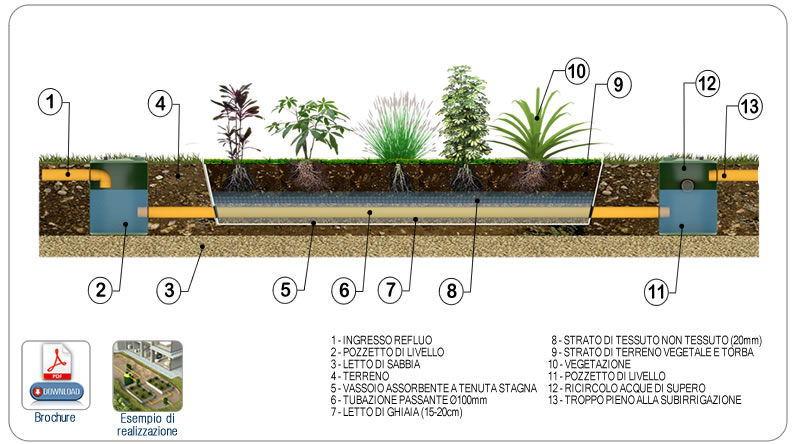 1
4
10
9
12
13
2
3
5
6
7
8
11

PDF
DOWNLOAD
Brochure

Esempio di realizzazione

1 - INGRESSO REFLUO
2 - POZZETTO DI LIVELLO
3 - LETTO DI SABBIA
4 - TERRENO
5 - VASSOIO ASSORBENTE A TENUTA STAGNA
6 - TUBAZIONE PASSANTE Ø100mm
7 - LETTO DI GHIAIA (15-20cm)

8 - STRATO DI TESSUTO NON TESSUTO (20mm)
9 - STRATO DI TERRENO VEGETALE E TORBA
10 - VEGETAZIONE
11 - POZZETTO DI LIVELLO
12 - RICIRCOLO ACQUE DI SUPERO
13 - TROPPO PIENO ALLA SUBIRRIGAZIONE