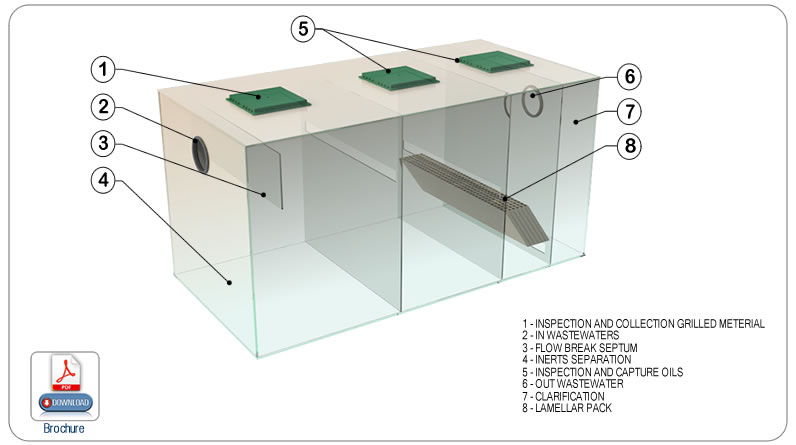 1
2
3
4
5
6
7
8

1 - INSPECTION AND COLLECTION GRILLED METERIAL
2 - IN WASTEWATERS
3 - FLOW BREAK SEPTUM
4 - INERTS SEPARATION
5 - INSPECTION AND CAPTURE OILS
6 - OUT WASTEWATER
7 - CLARIFICATION
8 - LAMELLAR PACK

PDF
DOWNLOAD
Brochure